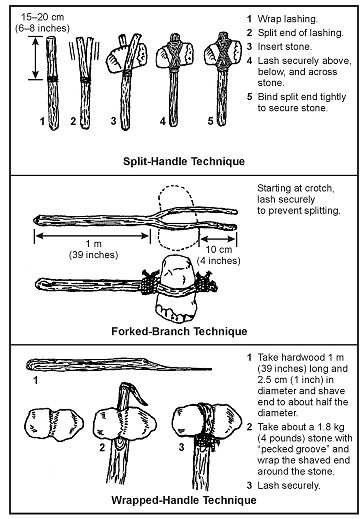 15–20 cm
(6–8 inches)

1 2 3 4 5

1 Wrap lashing.
2 Split end of lashing.
3 Insert stone.
4 Lash securely above, below, and across stone.
5 Bind split end tightly to secure stone.

Split-Handle Technique

Starting at crotch, lash securely to prevent splitting.

1 m
(39 inches)

10 cm
(4 inches)

Forked-Branch Technique

1

2 3

1 Take hardwood 1 m (39 inches) long and 2.5 cm (1 inch) in diameter and shave end to about half the diameter.
2 Take about a 1.8 kg (4 pounds) stone with "pecked groove" and wrap the shaved end around the stone.
3 Lash securely.

Wrapped-Handle Technique